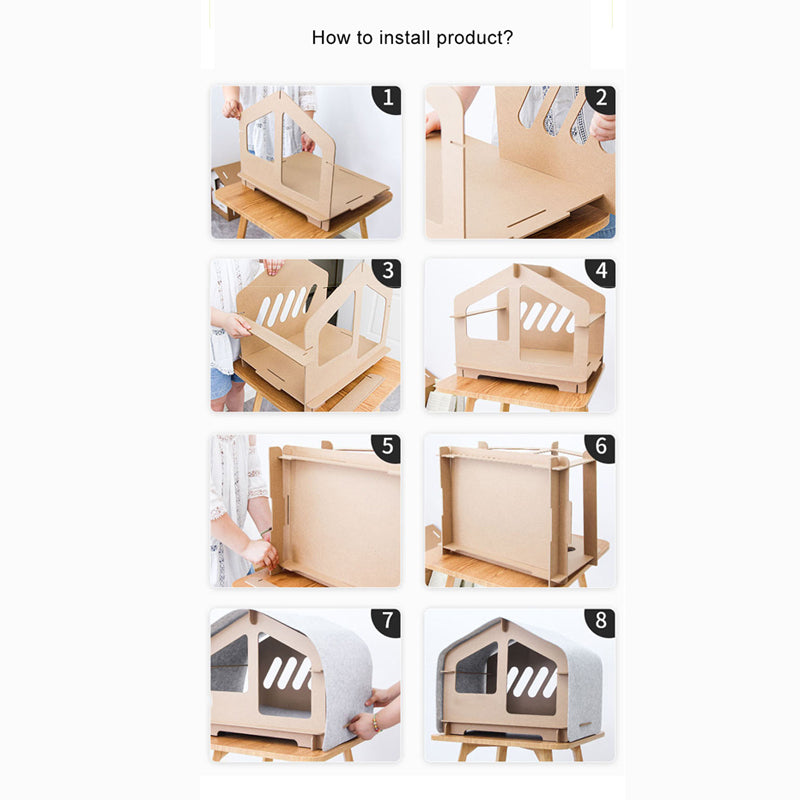 How to install product?

1

2

3

4

5

6

7

8